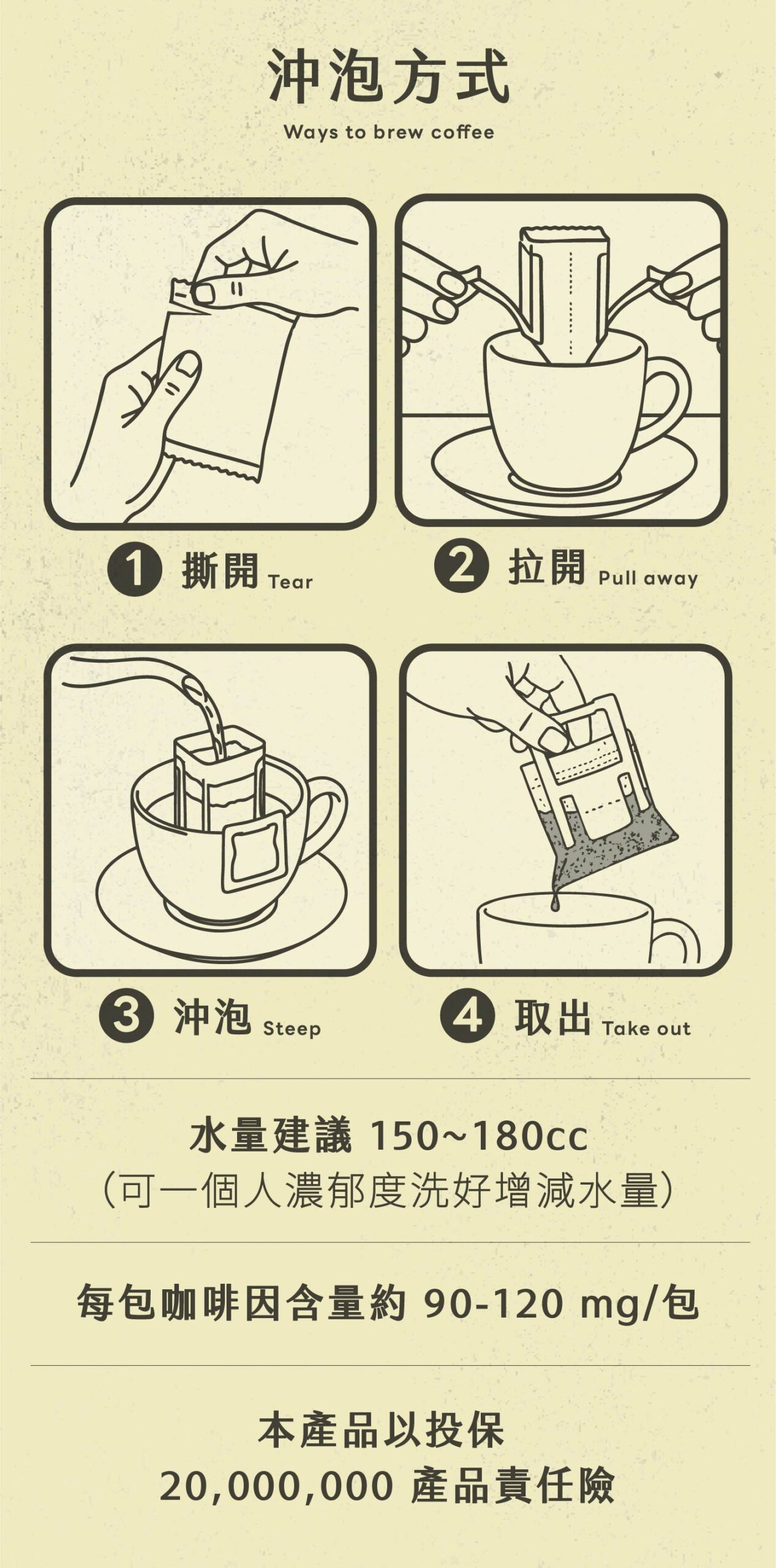 沖泡方式

Ways to brew coffee

1 撕開 Tear

2 拉開 Pull away

3 沖泡 Steep

4 取出 Take out

水量建議 150~180cc
（可一個人濃郁度洗好增減水量）

每包咖啡因含量約 90-120 mg/包

本產品以投保
20,000,000 產品責任險