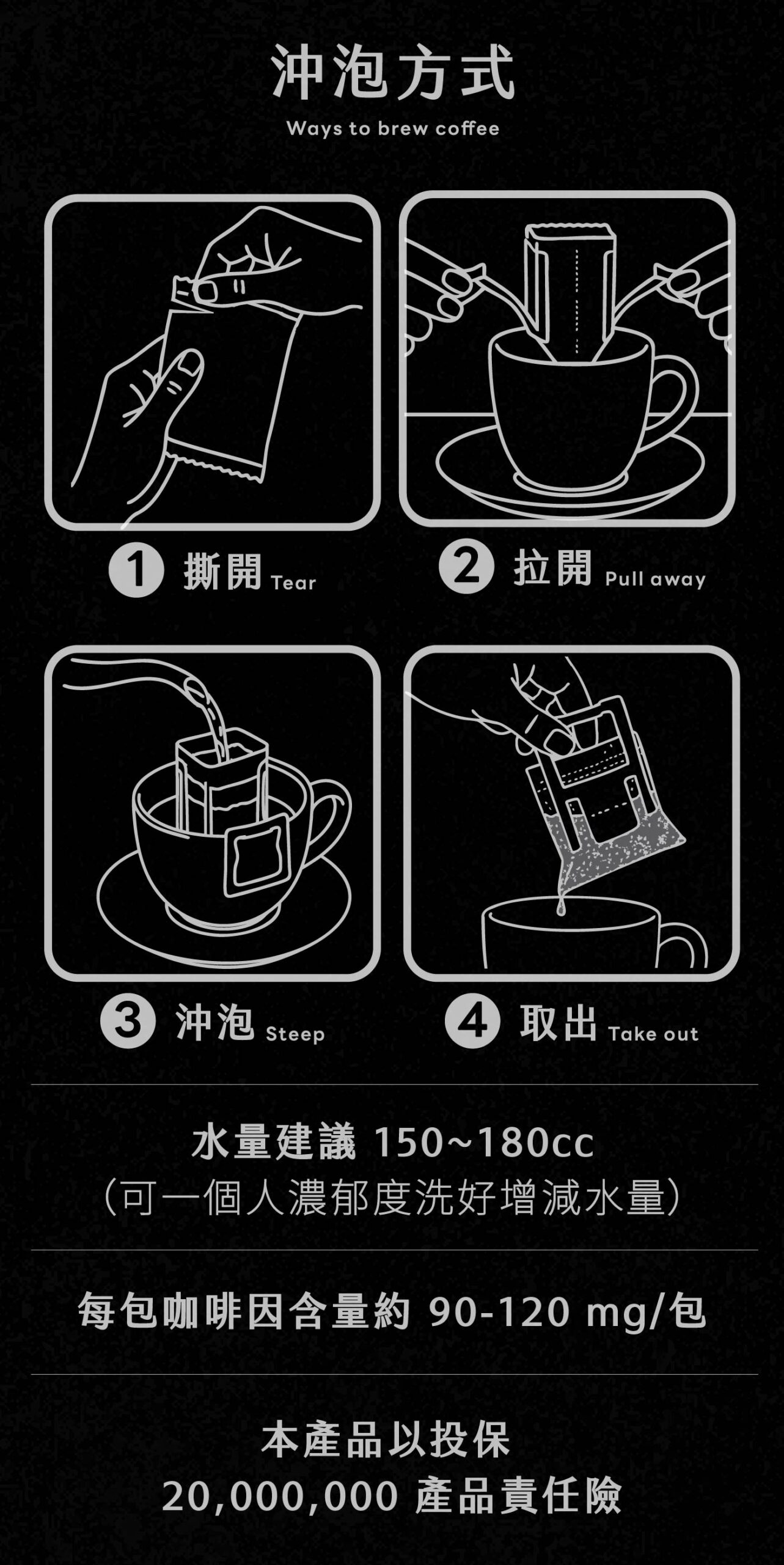 沖泡方式

Ways to brew coffee

1 撕開 Tear

2 拉開 Pull away

3 沖泡 Steep

4 取出 Take out

水量建議 150~180cc
(可一個人濃郁度洗好增減水量)

每包咖啡因含量約 90-120 mg/包

本產品以投保
20,000,000 產品責任險