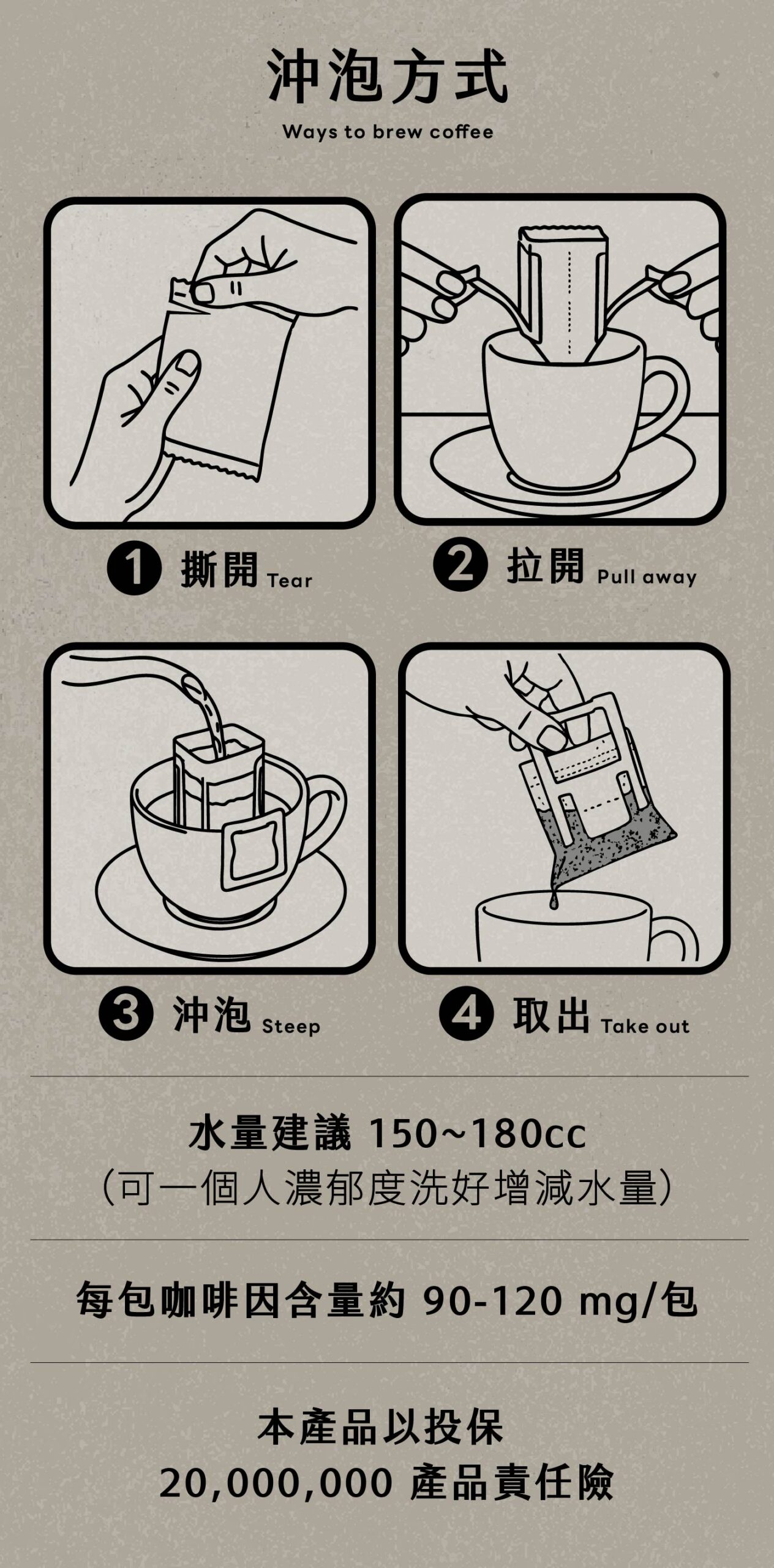 沖泡方式
Ways to brew coffee

1 撕開 Tear

2 拉開 Pull away

3 沖泡 Steep

4 取出 Take out

水量建議 150~180cc
(可一個人濃郁度洗好增減水量)

每包咖啡因含量約 90-120 mg/包

本產品以投保
20,000,000 產品責任險