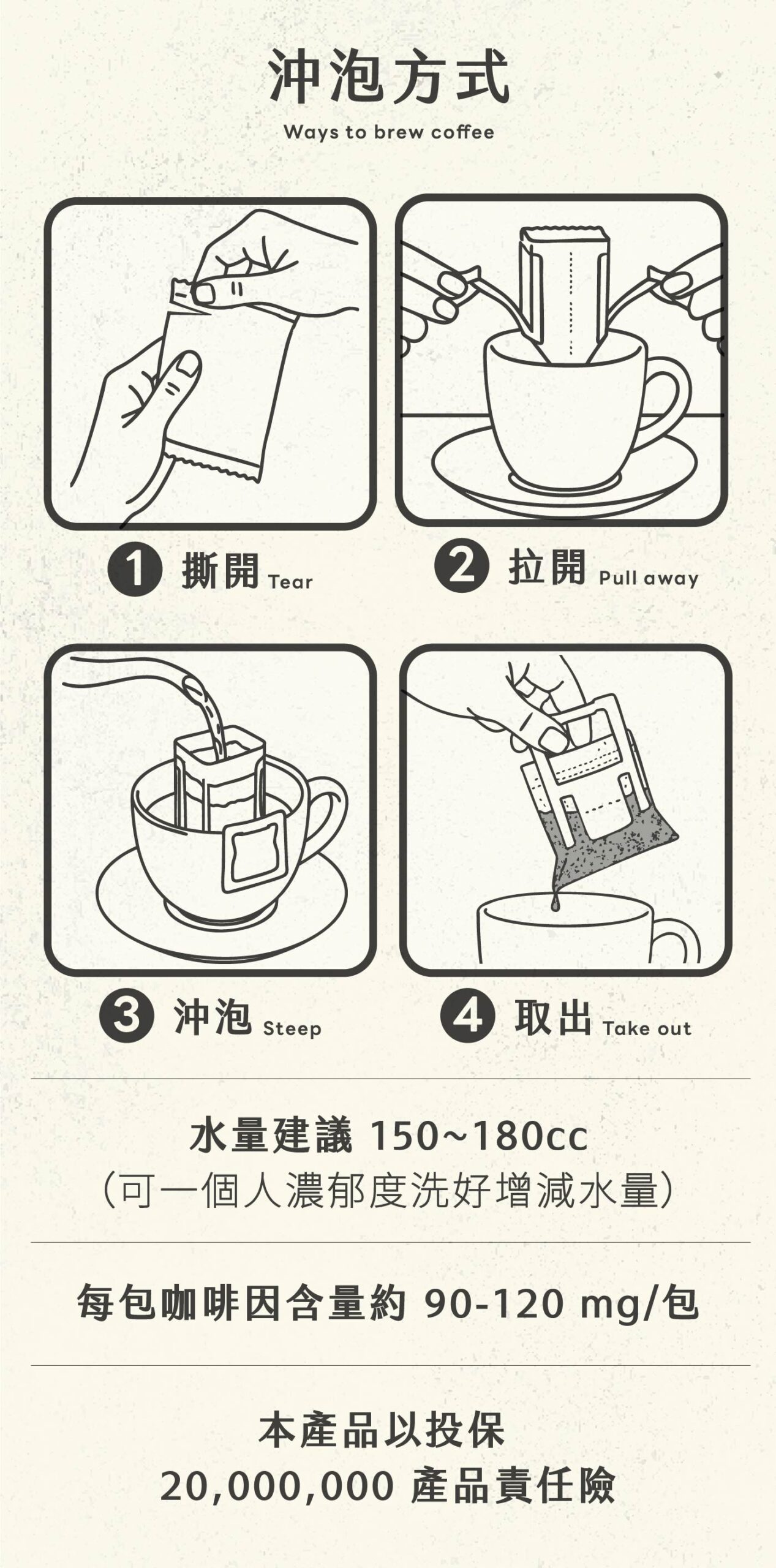 沖泡方式

Ways to brew coffee

1 撕開 Tear

2 拉開 Pull away

3 沖泡 Steep

4 取出 Take out

水量建議 150~180cc
(可一個人濃郁度洗好增減水量)

每包咖啡因含量約 90-120 mg/包

本產品以投保
20,000,000 產品責任險